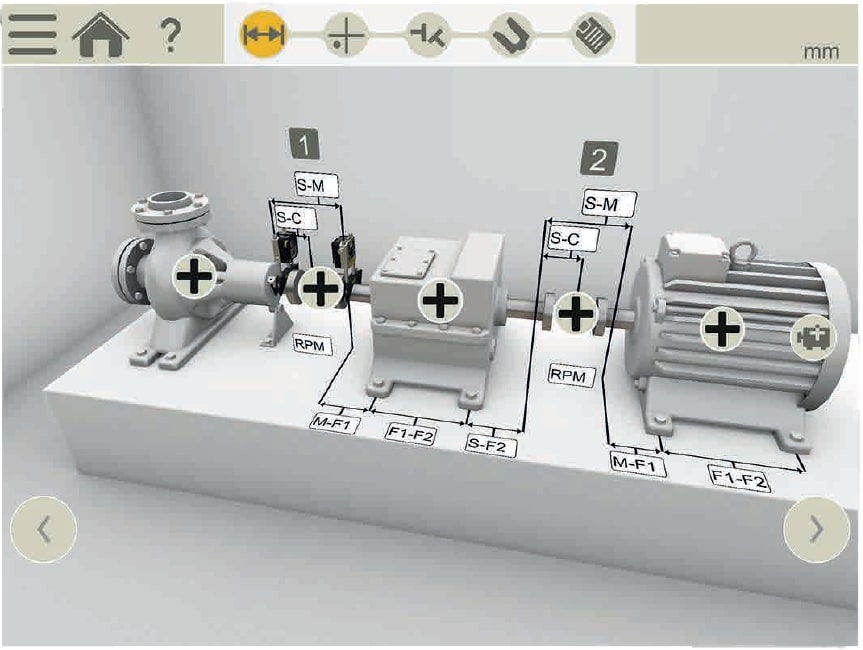 ?

mm

1

S-M

S-C

RPM

M-F1

F1-F2

S-F2

2

S-M

S-C

RPM

M-F1

F1-F2